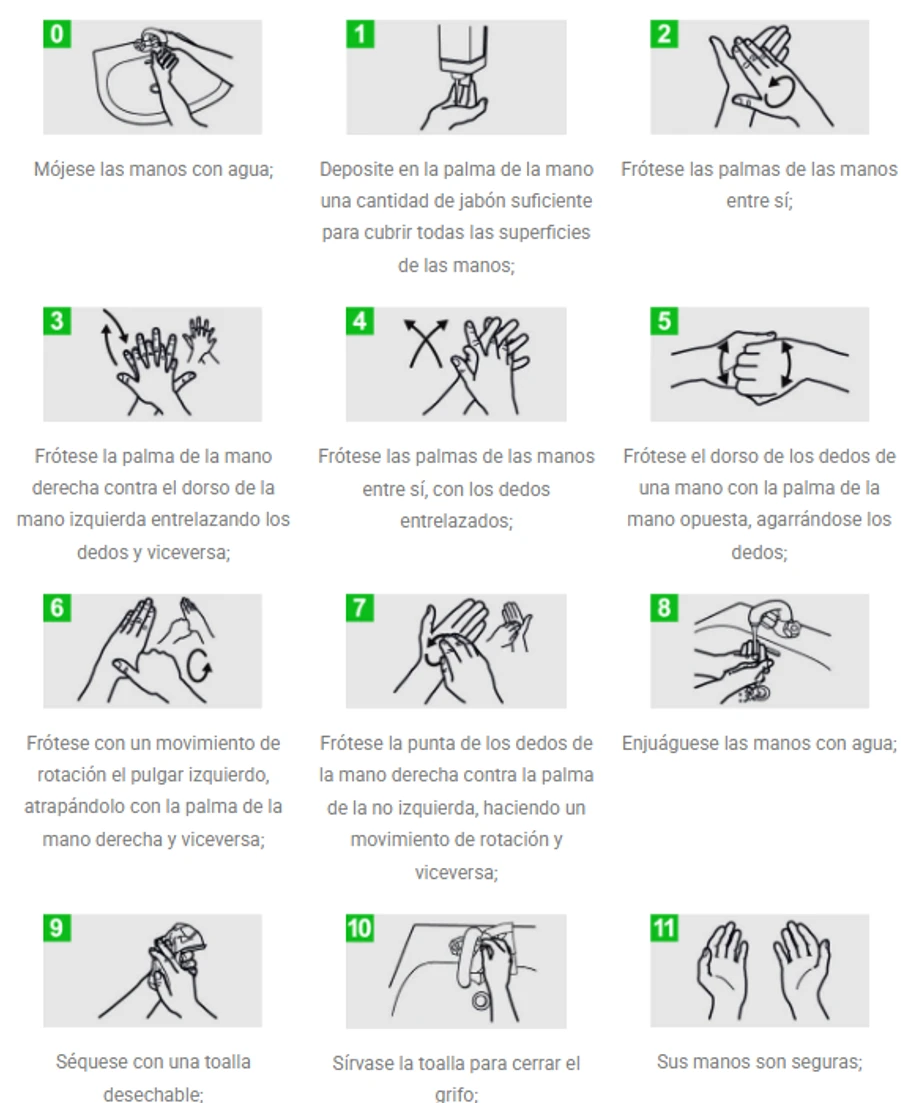 0

Mójese las manos con agua;

1

Deposite en la palma de la mano una cantidad de jabón suficiente para cubrir todas las superficies de las manos;

2

Frótese las palmas de las manos entre sí;

3

Frótese la palma de la mano derecha contra el dorso de la mano izquierda entrelazando los dedos y viceversa;

4

Frótese las palmas de las manos entre sí, con los dedos entrelazados;

5

Frótese el dorso de los dedos de una mano con la palma de la mano opuesta, agarrándose los dedos;

6

Frótese con un movimiento de rotación el pulgar izquierdo, atrapándolo con la palma de la mano derecha y viceversa;

7

Frótese la punta de los dedos de la mano derecha contra la palma de la no izquierda, haciendo un movimiento de rotación y viceversa;

8

Enjuáguese las manos con agua;

9

Séquese con una toalla desechable;

10

Sírvase la toalla para cerrar el grifo;

11

Sus manos son seguras;